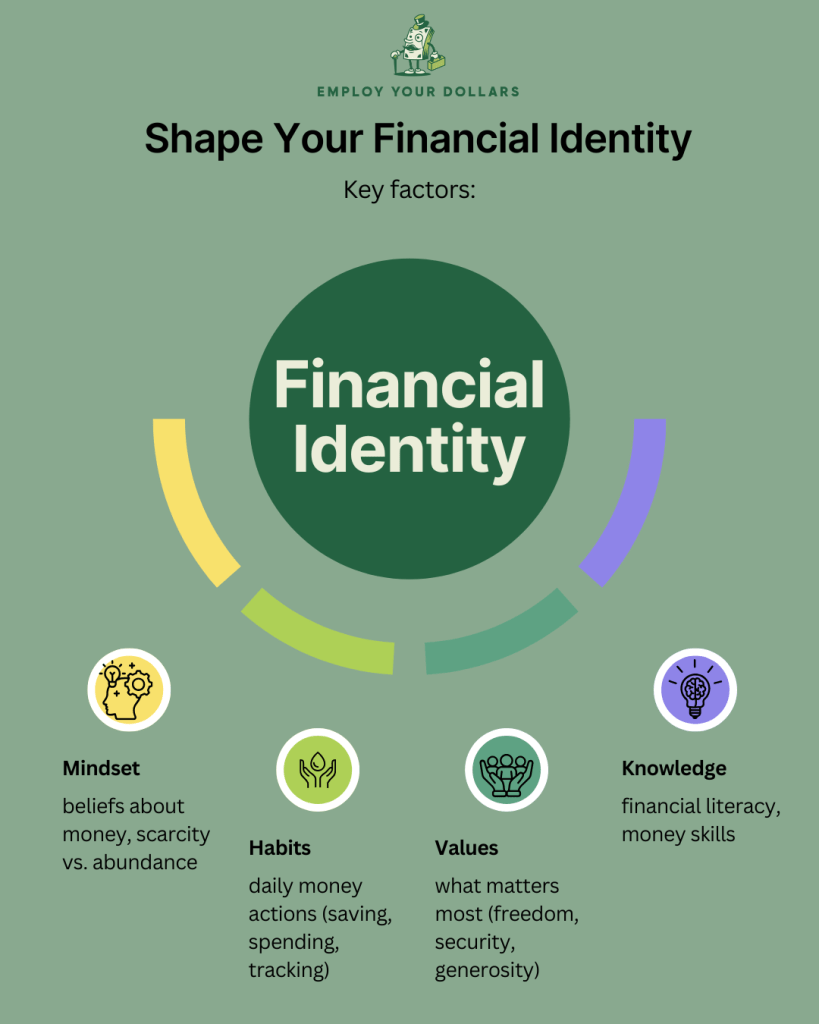 EMPLOY YOUR DOLLARS

Shape Your Financial Identity

Key factors:

Financial Identity

Mindset

beliefs about money, scarcity vs. abundance

Habits

daily money actions (saving, spending, tracking)

Values

what matters most (freedom, security, generosity)

Knowledge

financial literacy, money skills